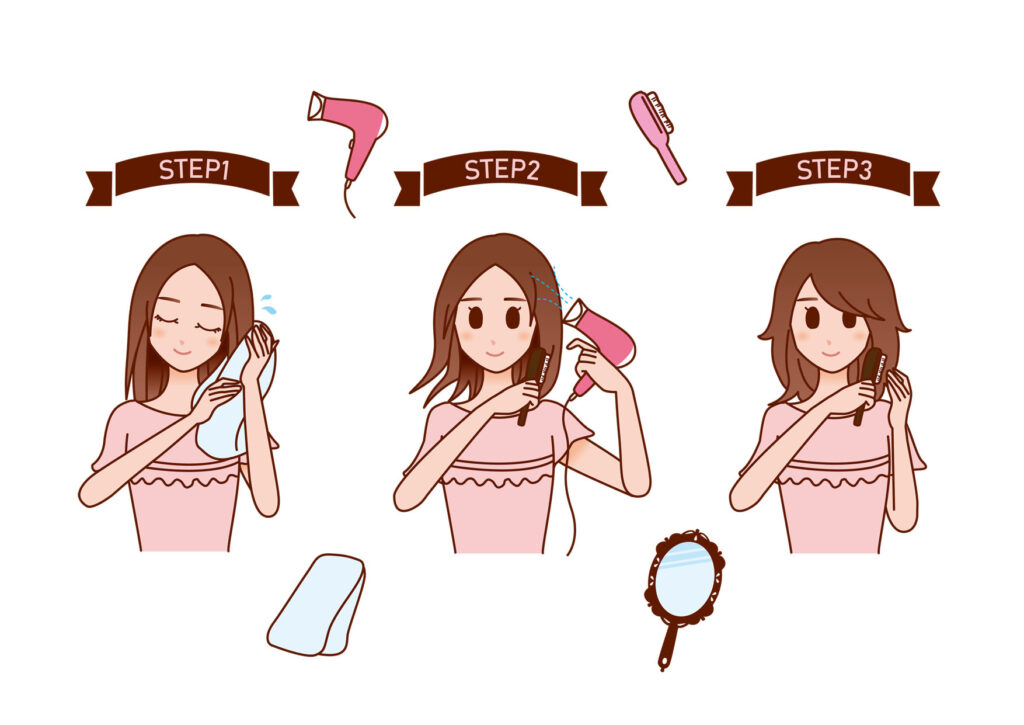 STEP1

STEP2

STEP3